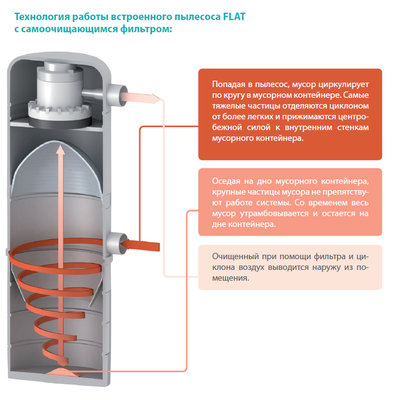 Технология работы встроенного пылесоса FLAT с самоочищающимся фильтром:

Попадая в пылесос, мусор циркулирует по кругу в мусорном контейнере. Самые тяжелые частицы отделяются циклоном от более легких и прижимаются центробежной силой к внутренним стенкам мусорного контейнера.

Оседая на дно мусорного контейнера, крупные частицы мусора не препятствуют работе системы. Со временем весь мусор утрамбовывается и остается на дне контейнера.

Очищенный при помощи фильтра и циклона воздух выводится наружу из помещения.